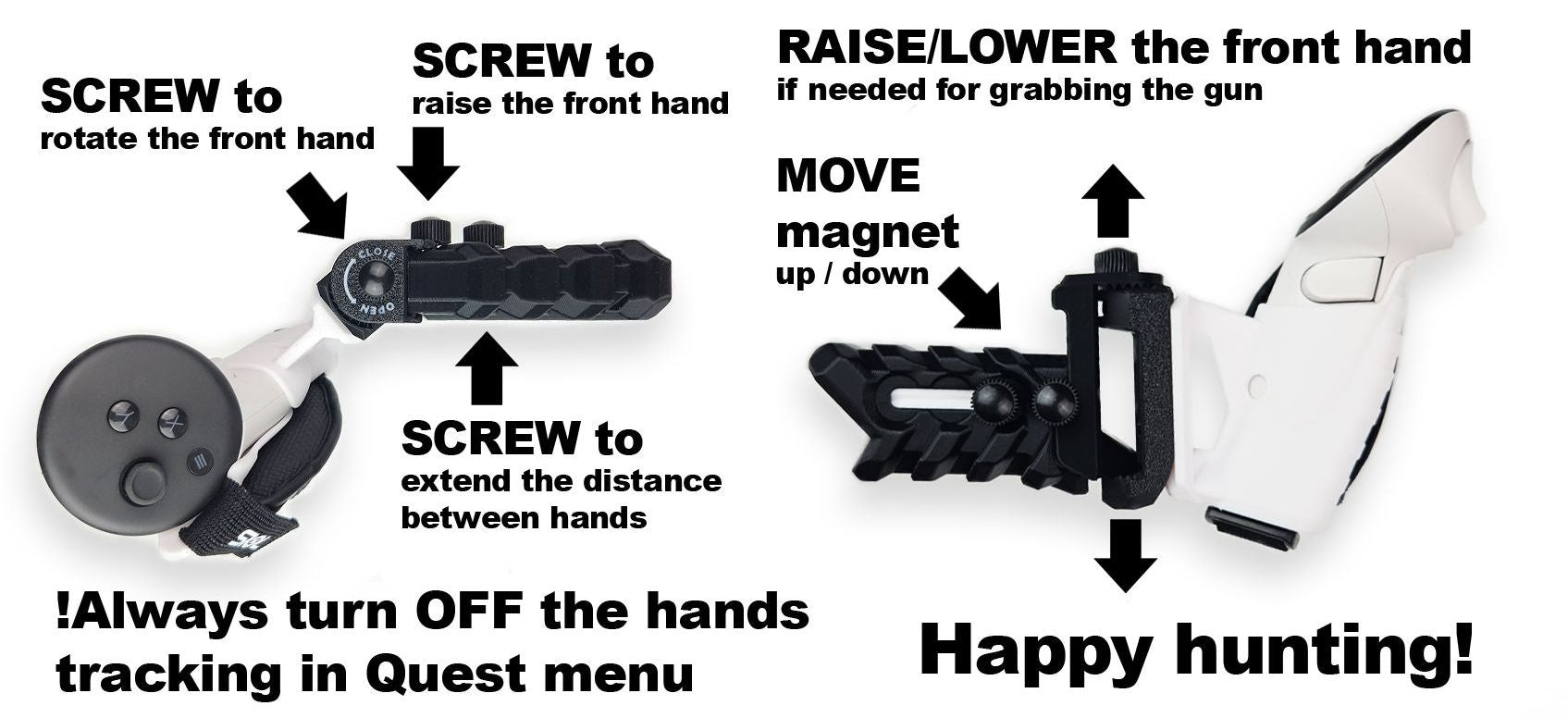 SCREW to
rotate the front hand

SCREW to
raise the front hand

CLOSE
OPEN

SCREW to
extend the distance between hands

!Always turn OFF the hands tracking in Quest menu

RAISE/LOWER the front hand
if needed for grabbing the gun

MOVE
magnet
up / down

Happy hunting!